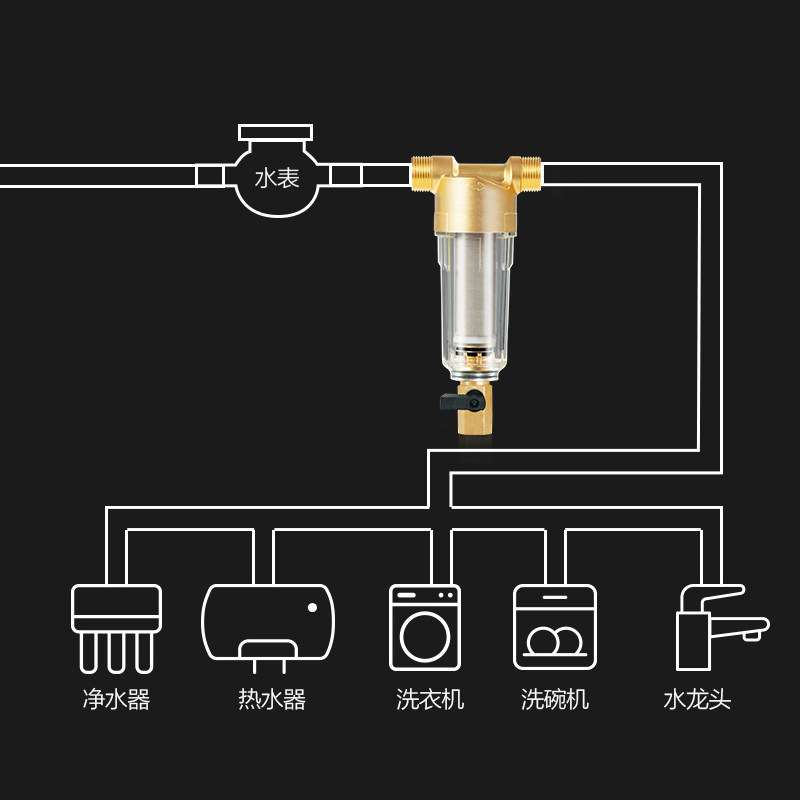 水表

净水器 热水器 洗衣机 洗碗机 水龙头