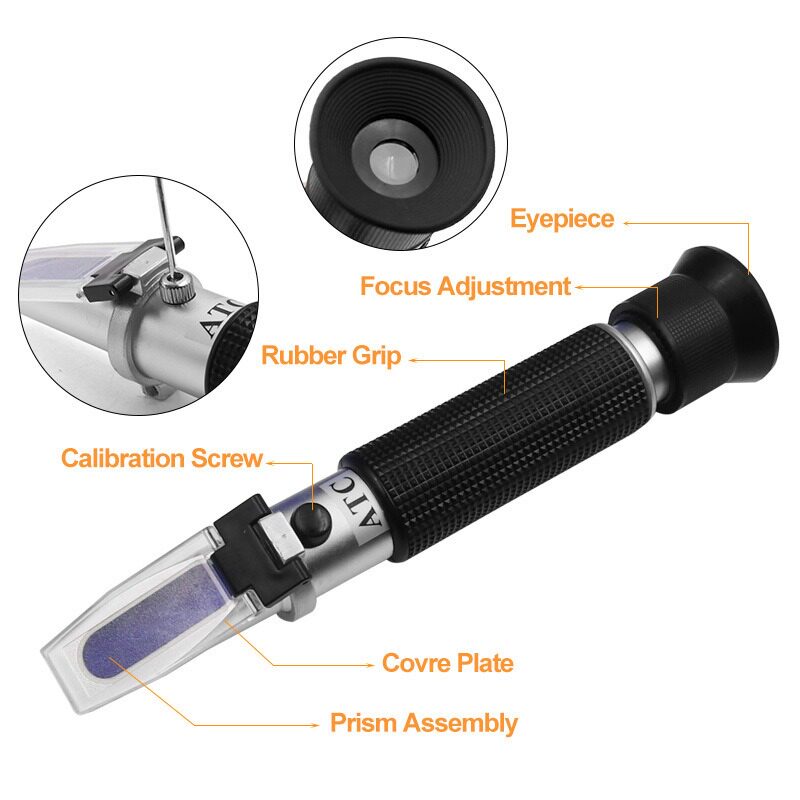 ATC

Eyepiece

Focus Adjustment

Rubber Grip

Calibration Screw

ATC

Covre Plate

Prism Assembly