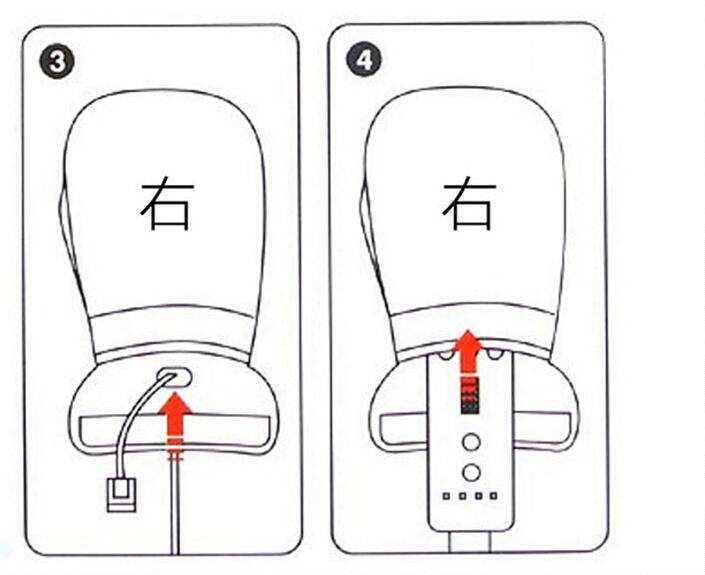 3

右

4

右