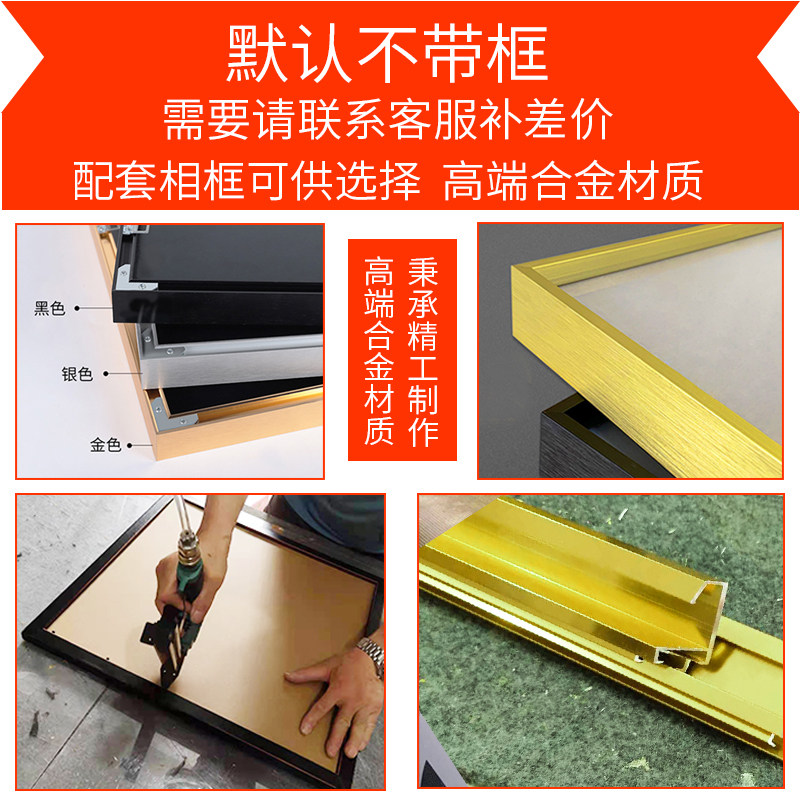 默认不带框
需要请联系客服补差价
配套相框可供选择 高端合金材质

黑色
银色
金色

秉承精工制作
高端合金材质