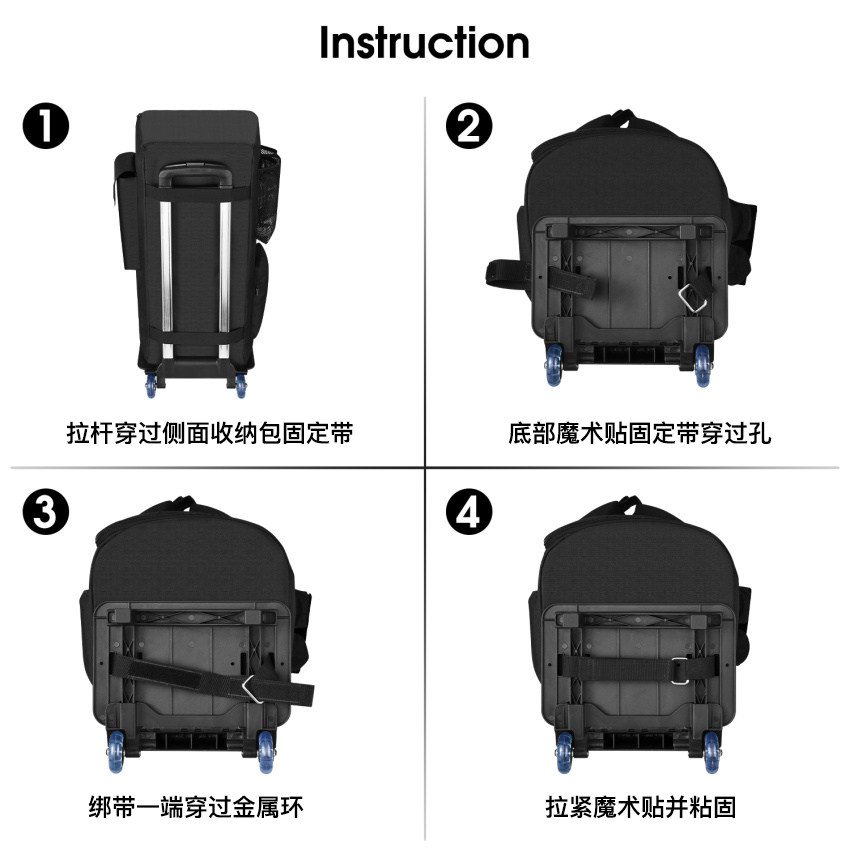 Instruction

1

拉杆穿过侧面收纳包固定带

2

底部魔术贴固定带穿过孔

3

绑带一端穿过金属环

4

拉紧魔术贴并粘固