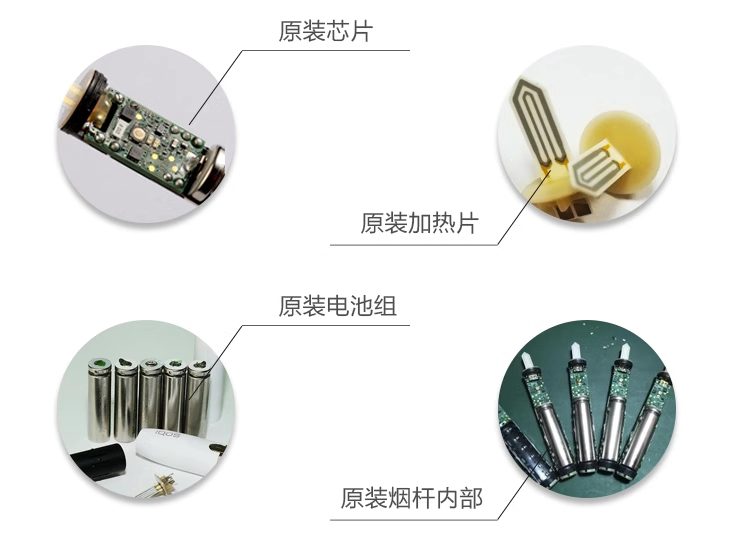 原装芯片

原装加热片

原装电池组

IQOS

原装烟杆内部