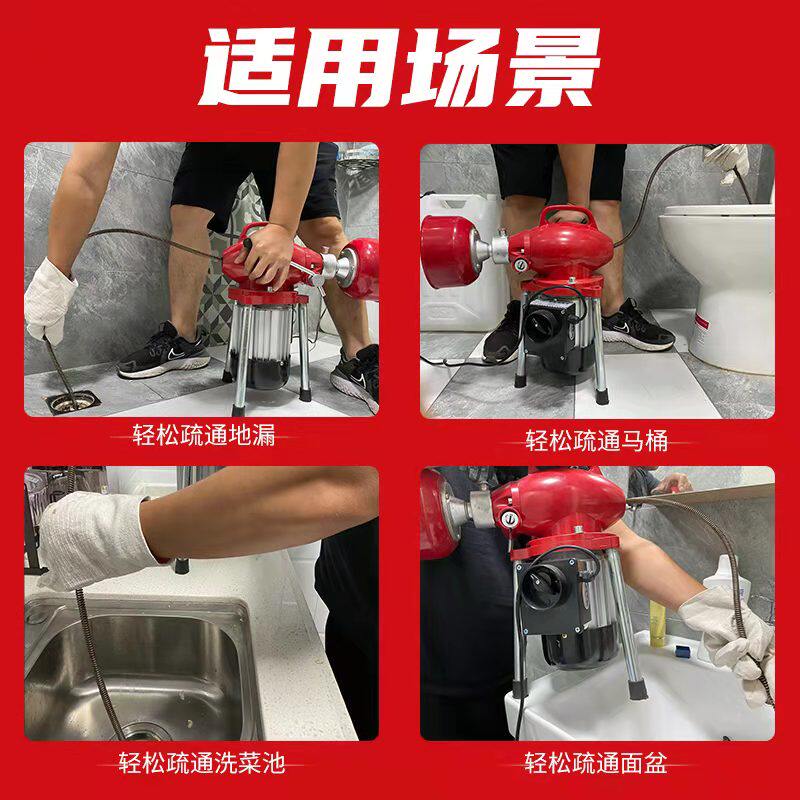 适用场景

轻松疏通地漏

轻松疏通马桶

轻松疏通洗菜池

轻松疏通面盆