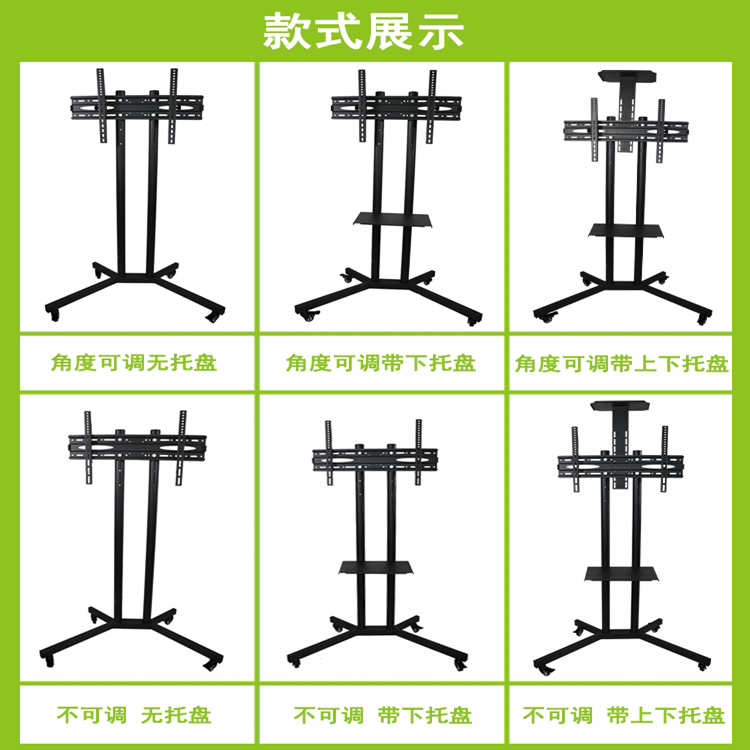 款式展示

角度可调无托盘

角度可调带下托盘

角度可调带上下托盘

不可调 无托盘

不可调 带下托盘

不可调 带上下托盘