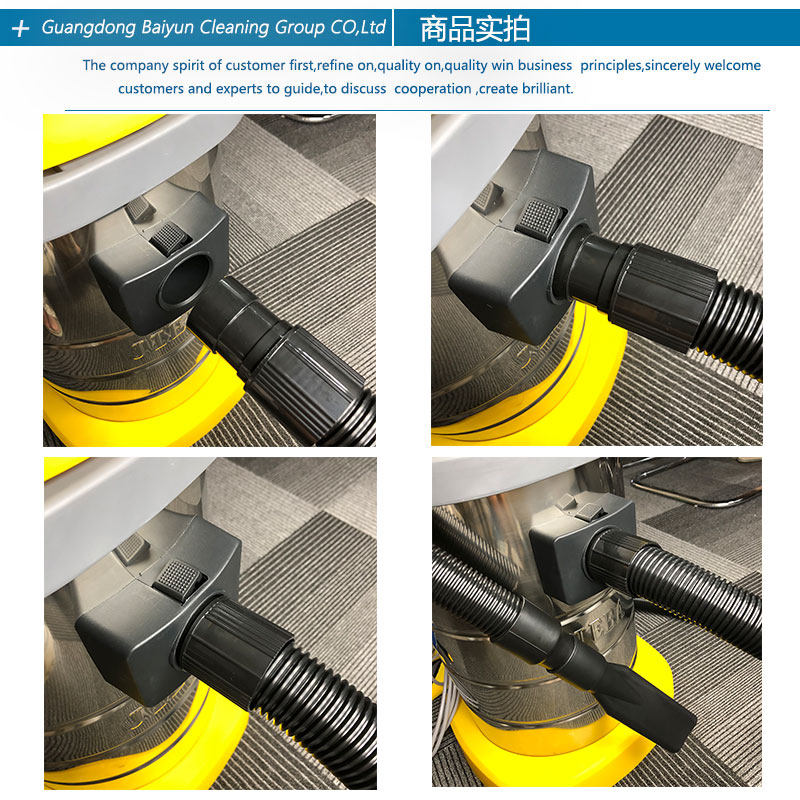 + Guangdong Baiyun Cleaning Group CO,Ltd

商品实拍

The company spirit of customer first,refine on,quality on,quality win business principles,sincerely welcome customers and experts to guide,to discuss cooperation ,create brilliant.