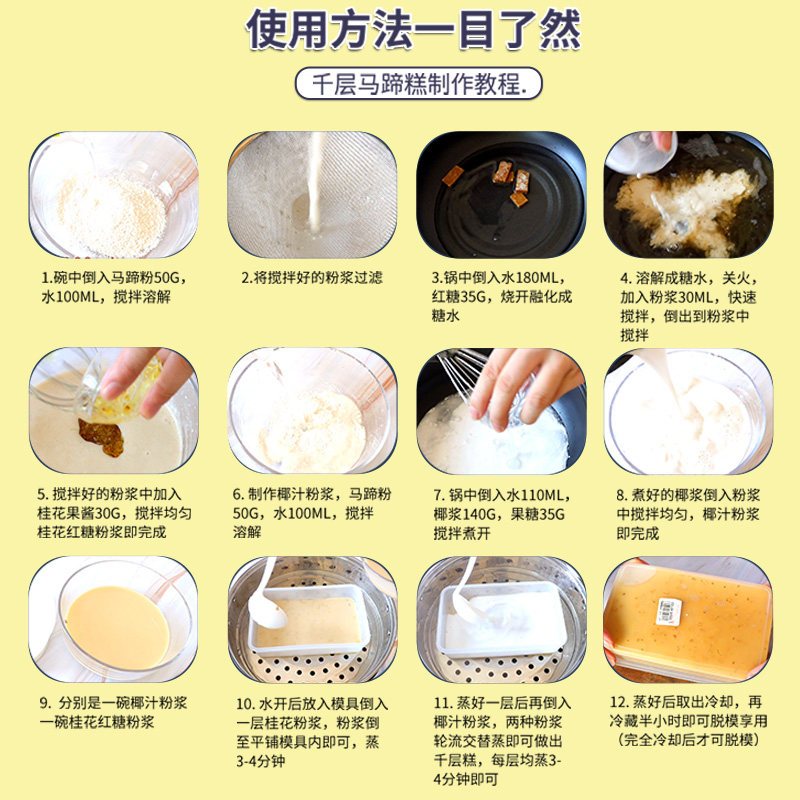 使用方法一目了然

千层马蹄糕制作教程.

1.碗中倒入马蹄粉50G，水100ML，搅拌溶解

2.将搅拌好的粉浆过滤

3.锅中倒入水180ML，红糖35G，烧开融化成糖水

4. 溶解成糖水，关火，加入粉浆30ML，快速搅拌，倒出到粉浆中搅拌

5. 搅拌好的粉浆中加入桂花果酱30G，搅拌均匀桂花红糖粉浆即完成

6. 制作椰汁粉浆，马蹄粉50G，水100ML，搅拌溶解

7. 锅中倒入水110ML，椰浆140G，果糖35G搅拌煮开

8. 煮好的椰浆倒入粉浆中搅拌均匀，椰汁粉浆即完成

9. 分别是一碗椰汁粉浆一碗桂花红糖粉浆

10. 水开后放入模具倒入一层桂花粉浆，粉浆倒至平铺模具内即可，蒸3-4分钟

11. 蒸好一层后再倒入椰汁粉浆，两种粉浆轮流交替蒸即可做出千层糕，每层均蒸3-4分钟即可

12. 蒸好后取出冷却，再冷藏半小时即可脱模享用（完全冷却后才可脱模）