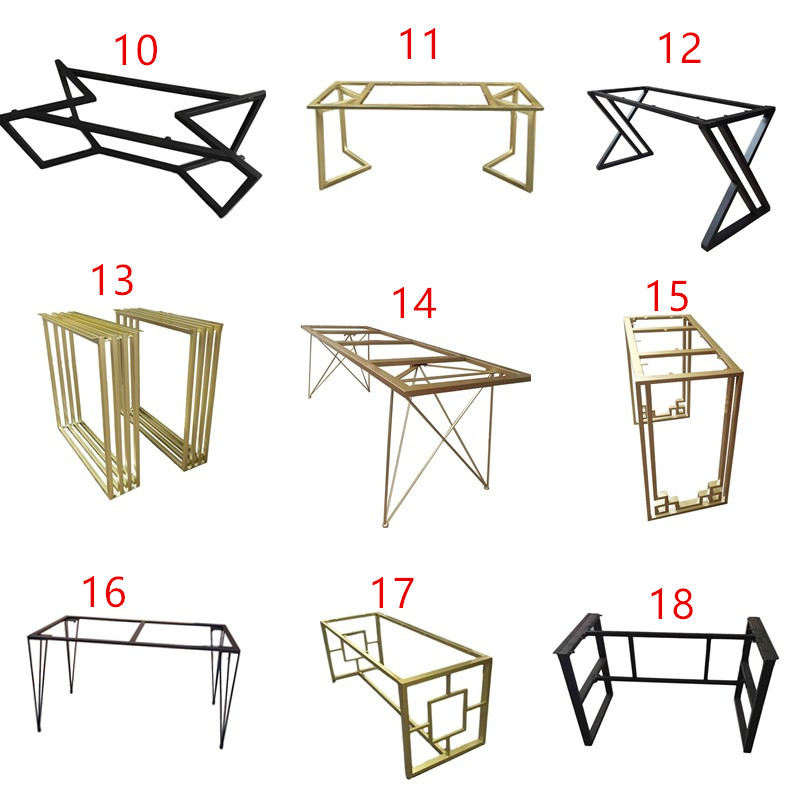 10

11

12

13

14

15

16

17

18