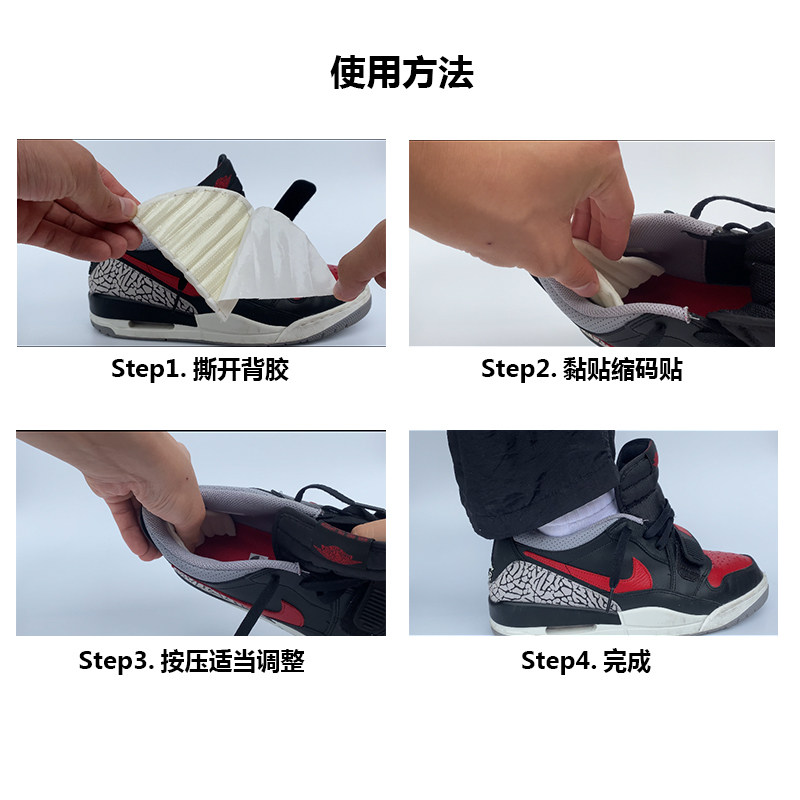 使用方法

Step1. 撕开背胶

Step2. 黏贴缩码贴

Step3. 按压适当调整

Step4. 完成