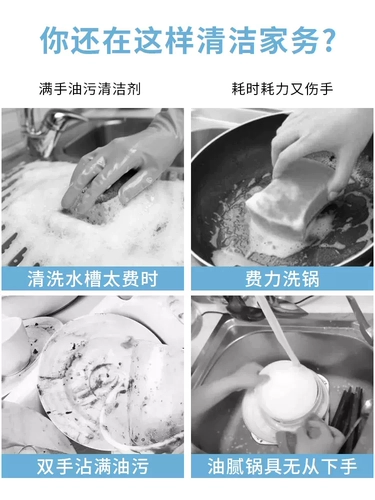 你还在这样清洁家务?

满手油污清洁剂

耗时耗力又伤手

清洗水槽太费时

费力洗锅

双手沾满油污

油腻锅具无从下手