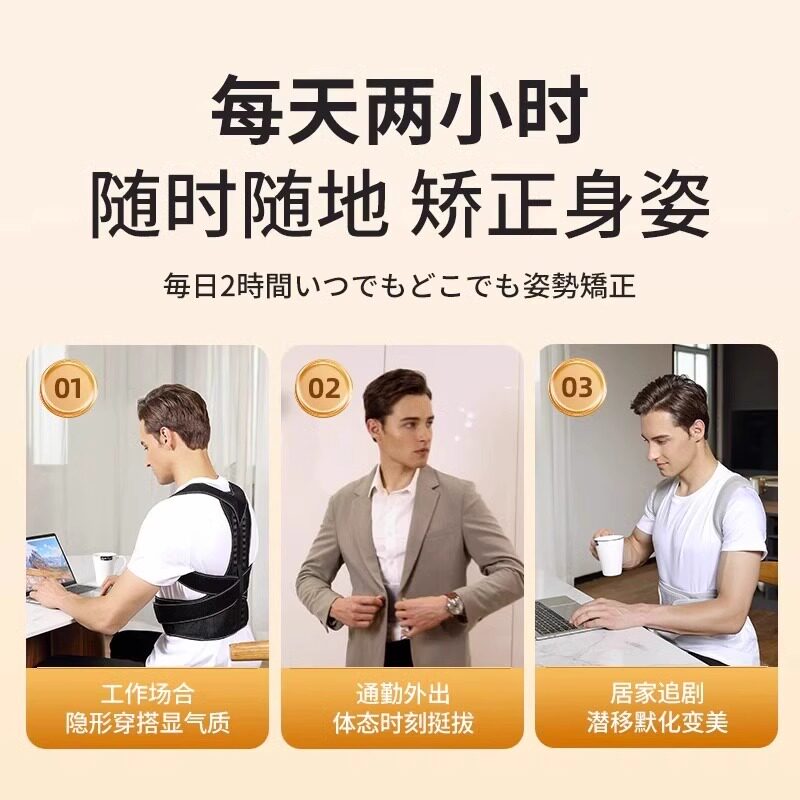 每天两小时
随时随地 矫正身姿

每日2時間いつでもどこでも姿勢矯正

01

工作场合
隐形穿搭显气质

02

通勤外出
体态时刻挺拔

03

居家追剧
潜移默化变美