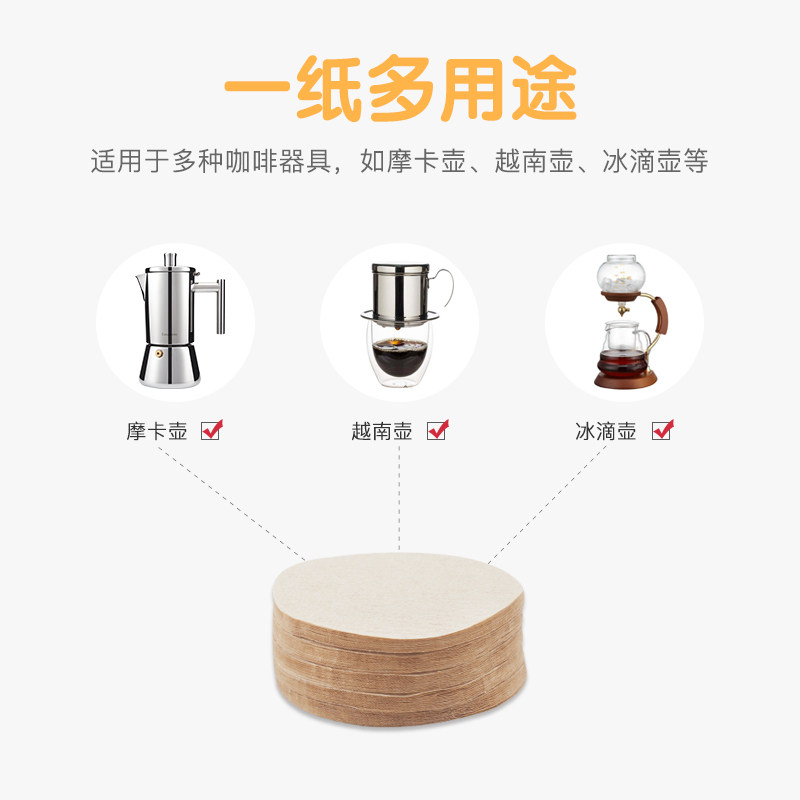 一纸多用途

适用于多种咖啡器具，如摩卡壶、越南壶、冰滴壶等

摩卡壶

越南壶

冰滴壶