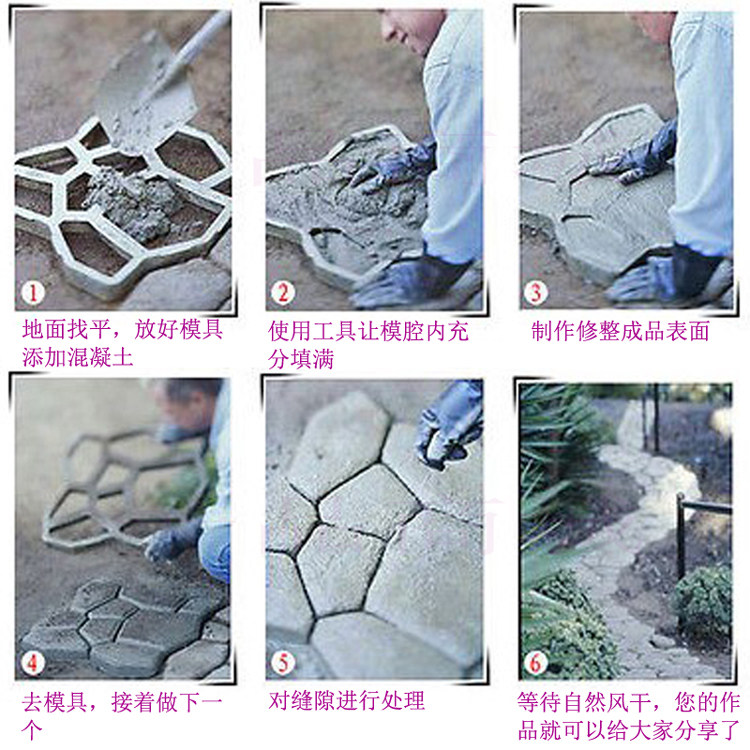 1
地面找平，放好模具添加混凝土

2
使用工具让模腔内充分填满

3
制作修整成品表面

4
去模具，接着做下一个

5
对缝隙进行处理

6
等待自然风干，您的作品就可以给大家分享了