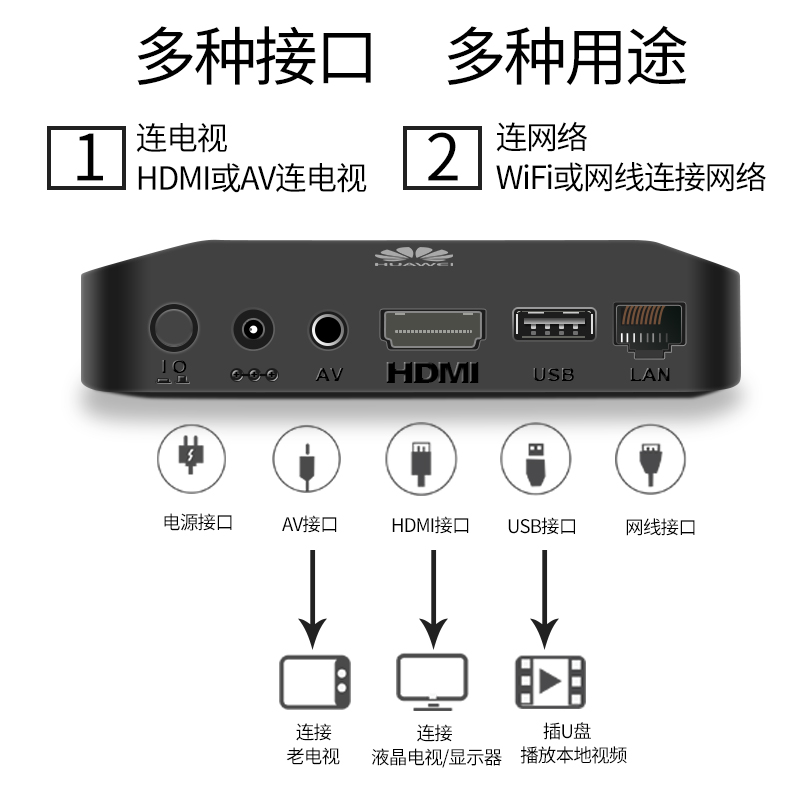 多种接口 多种用途

1 连电视
HDMI或AV连电视

2 连网络
WiFi或网线连接网络

HUAWEI

AV HDMI USB LAN

电源接口 AV接口 HDMI接口 USB接口 网线接口

连接
老电视

连接
液晶电视/显示器

插U盘
播放本地视频