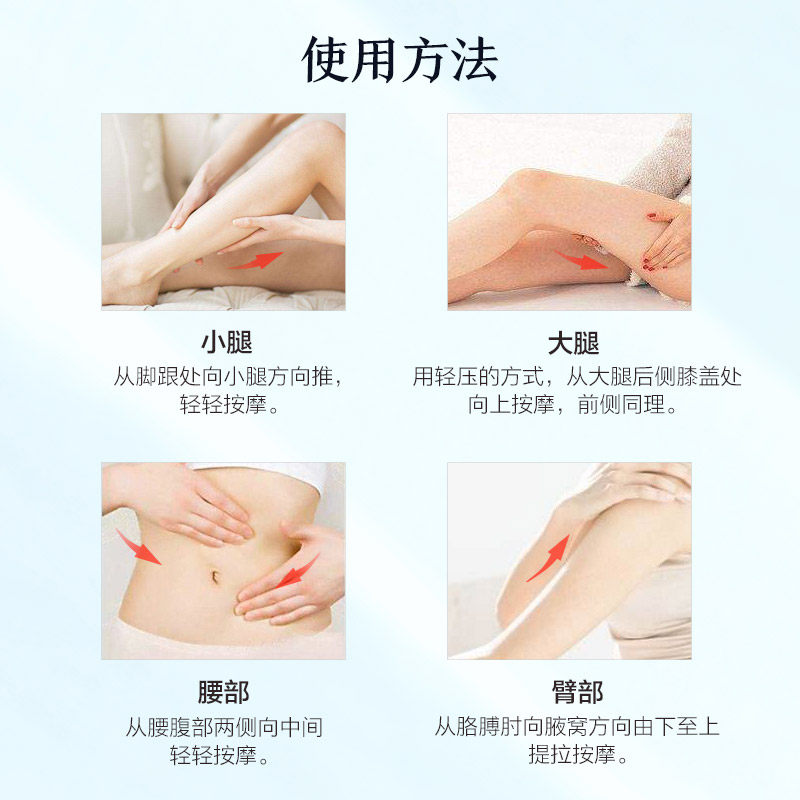 使用方法

小腿
从脚跟处向小腿方向推，轻轻按摩。

大腿
用轻压的方式，从大腿后侧膝盖处向上按摩，前侧同理。

腰部
从腰腹部两侧向中间轻轻按摩。

臂部
从胳膊肘向腋窝方向由下至上提拉按摩。