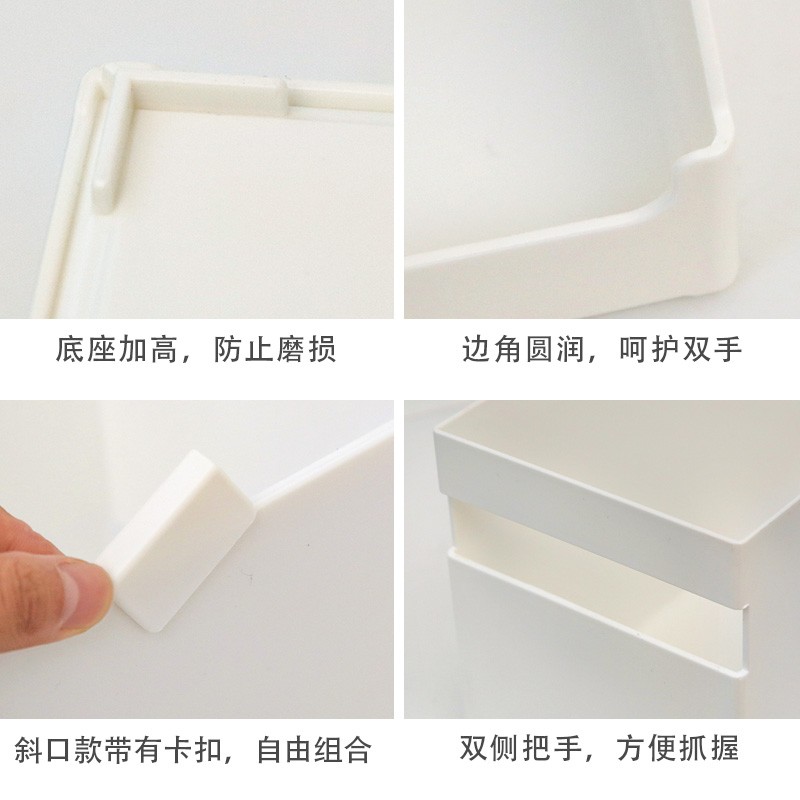 底座加高，防止磨损

边角圆润，呵护双手

斜口款带有卡扣，自由组合

双侧把手，方便抓握