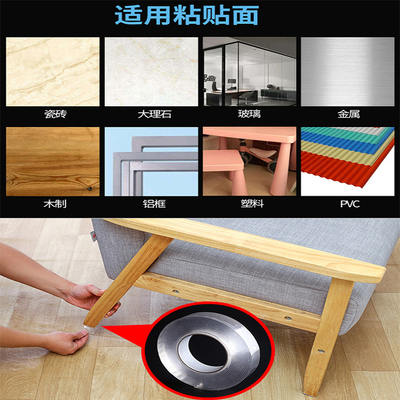 适用粘贴面

瓷砖
大理石
玻璃
金属

木制
铝框
塑料
PVC