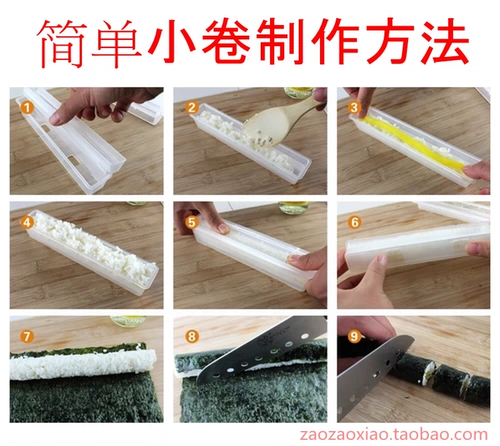 简单小卷制作方法

1

2

3

4

5

6

7

8

9

zaozaoxiao.taobao.com