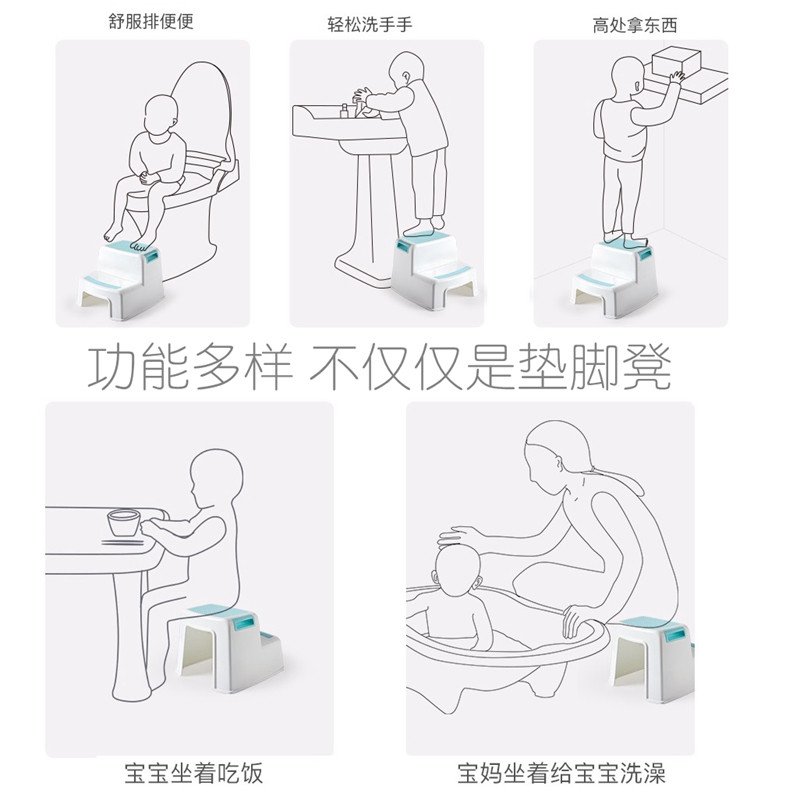 舒服排便便

轻松洗手手

高处拿东西

功能多样 不仅仅是垫脚凳

宝宝坐着吃饭

宝妈坐着给宝宝洗澡