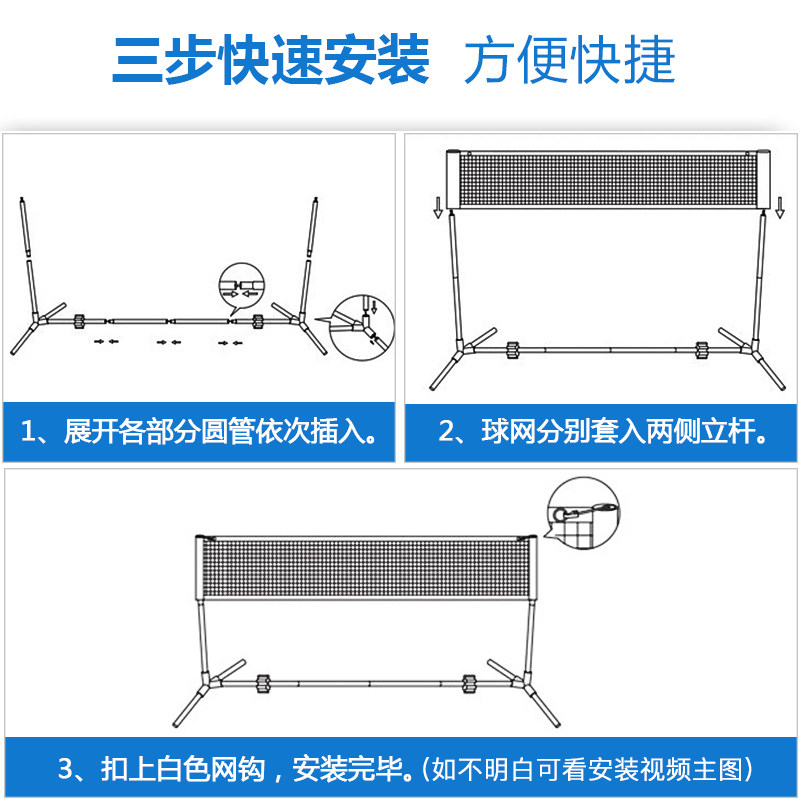 三步快速安装 方便快捷

1、展开各部分圆管依次插入。

2、球网分别套入两侧立杆。

3、扣上白色网钩，安装完毕。(如不明白可看安装视频主图)