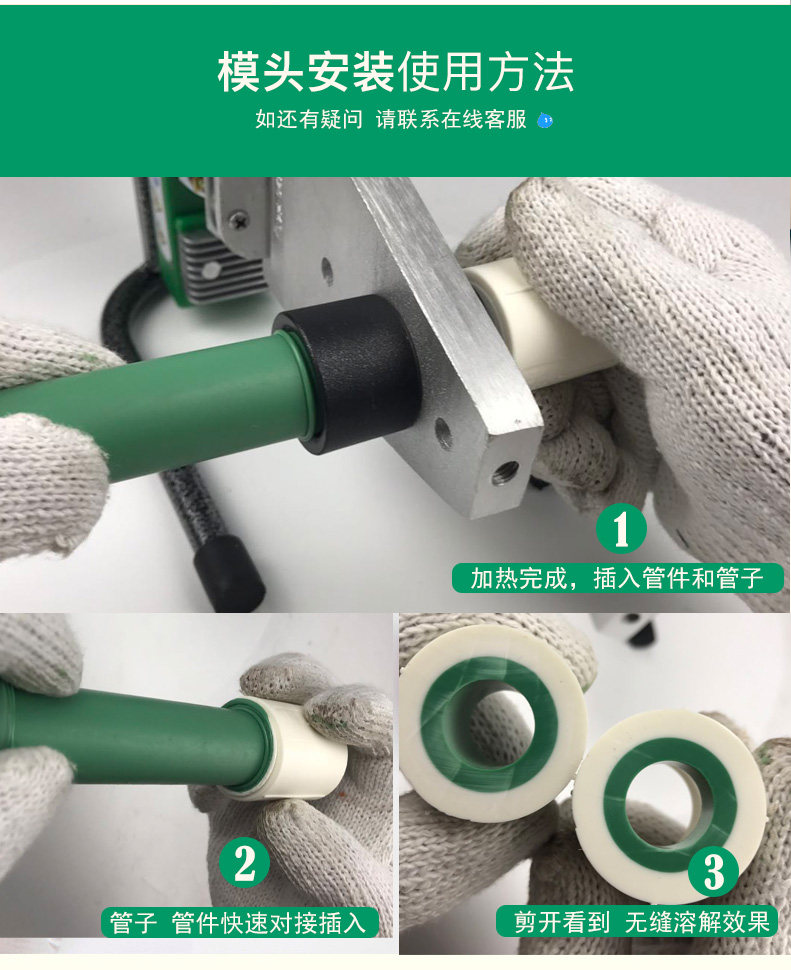 模头安装使用方法

如还有疑问 请联系在线客服

1

加热完成，插入管件和管子

2

管子 管件快速对接插入

3

剪开看到 无缝溶解效果