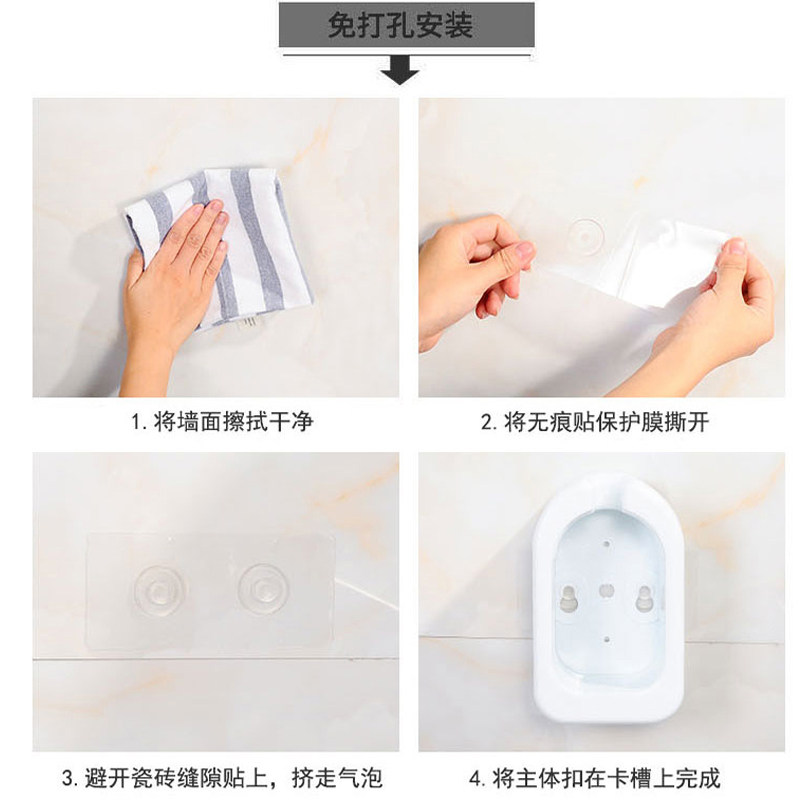 免打孔安装

1. 将墙面擦拭干净

2. 将无痕贴保护膜撕开

3. 避开瓷砖缝隙贴上，挤走气泡

4. 将主体扣在卡槽上完成