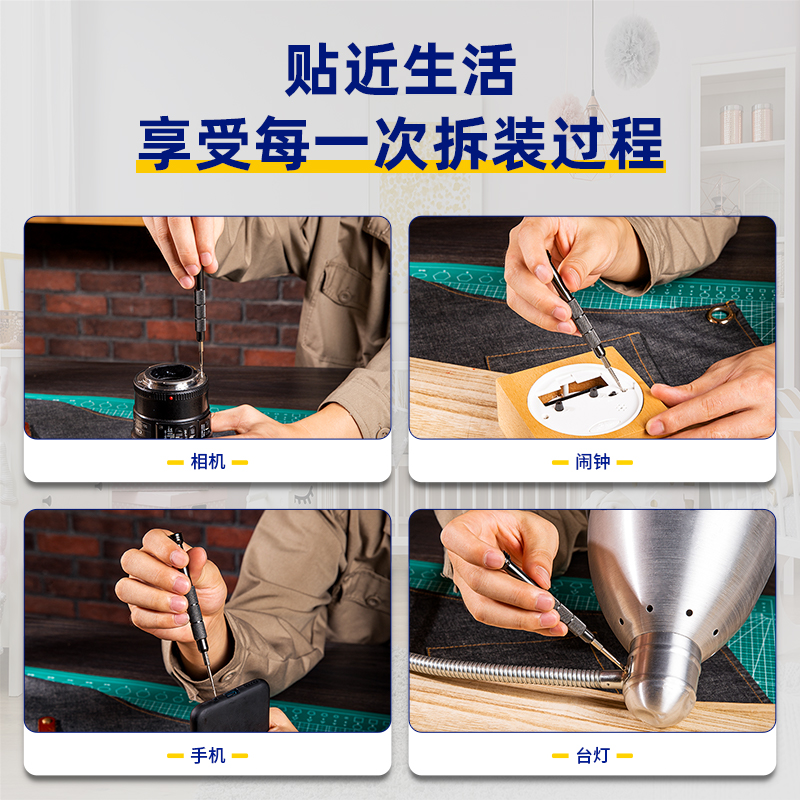 贴近生活
享受每一次拆装过程

相机

闹钟

手机

台灯