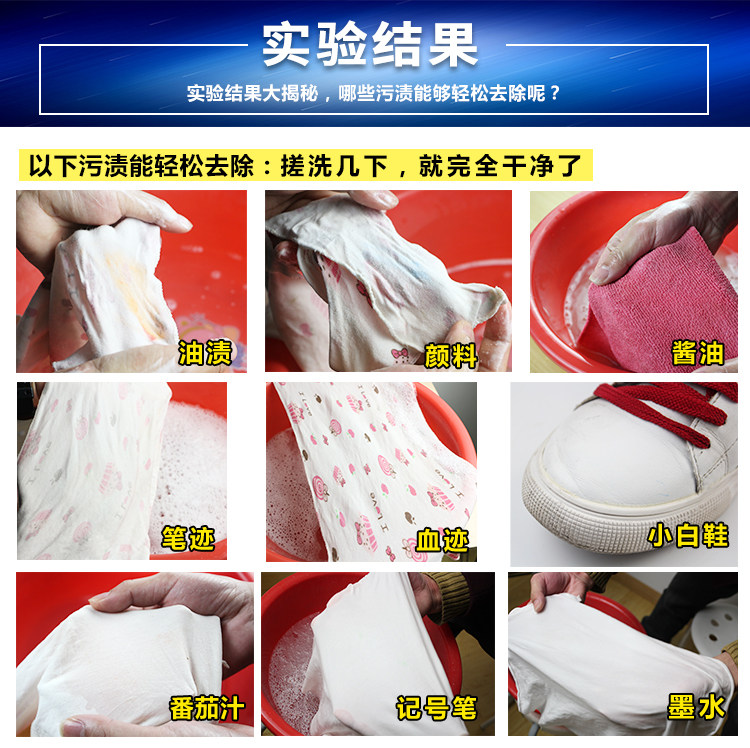 实验结果

实验结果大揭秘，哪些污渍能够轻松去除呢？

以下污渍能轻松去除：搓洗几下，就完全干净了

油渍

颜料

酱油

笔迹

血迹

小白鞋

番茄汁

记号笔

墨水