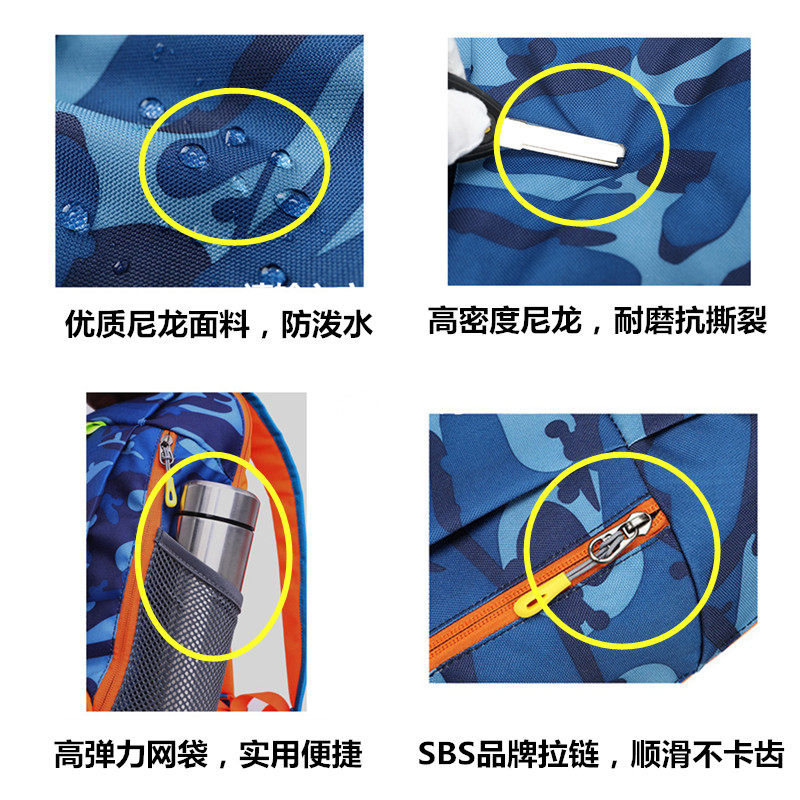 优质尼龙面料，防泼水

高密度尼龙，耐磨抗撕裂

高弹力网袋，实用便捷

SBS品牌拉链，顺滑不卡齿