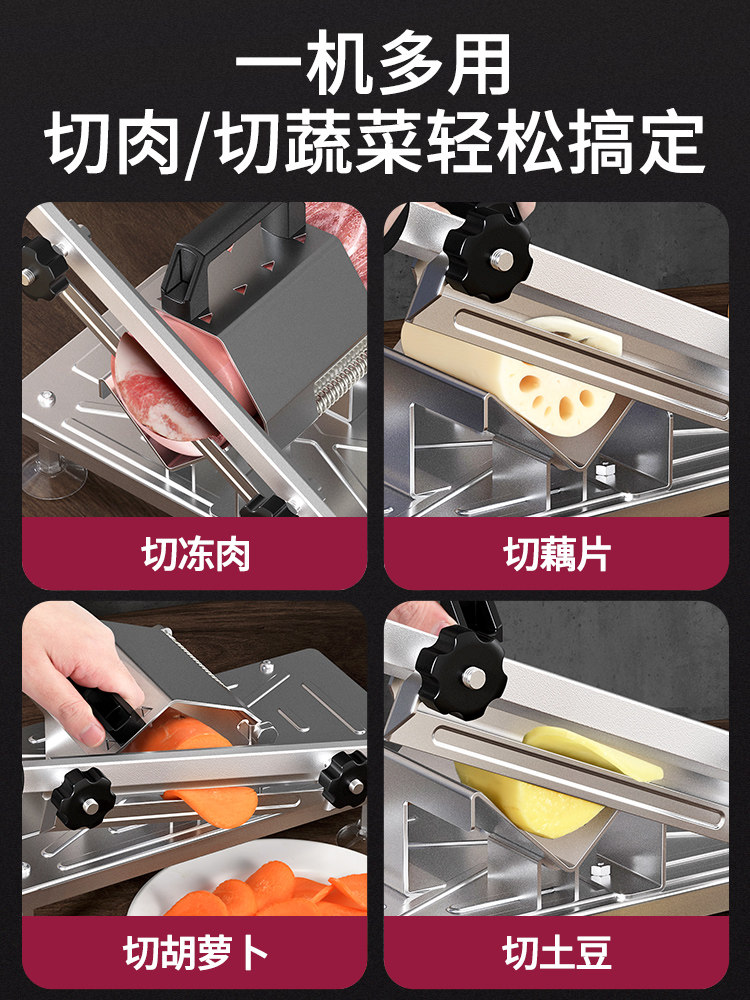 一机多用
切肉/切蔬菜轻松搞定

切冻肉

切藕片

切胡萝卜

切土豆