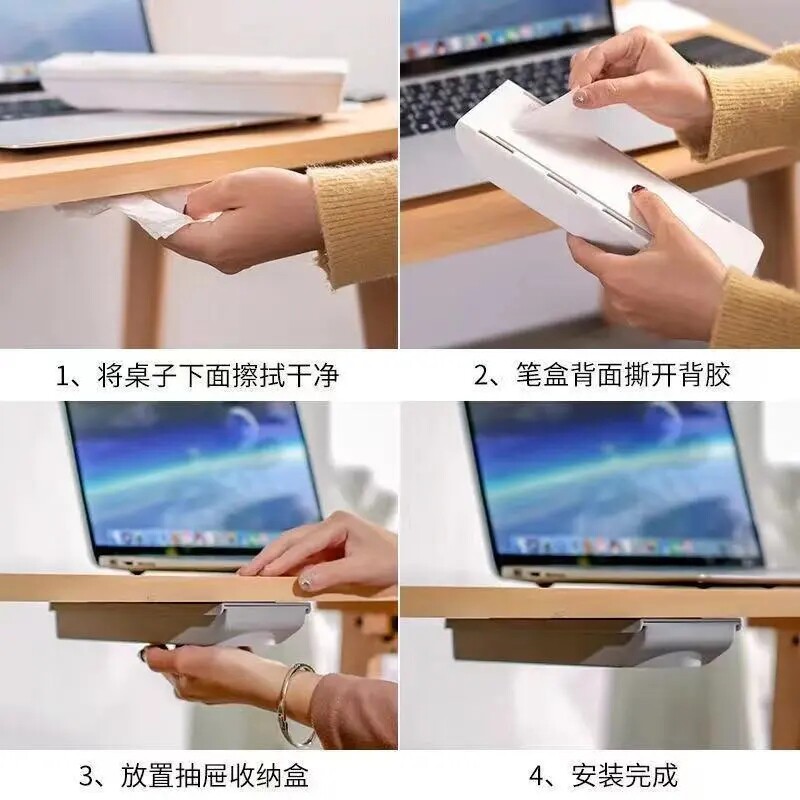 1、将桌子下面擦拭干净

2、笔盒背面撕开背胶

3、放置抽屉收纳盒

4、安装完成