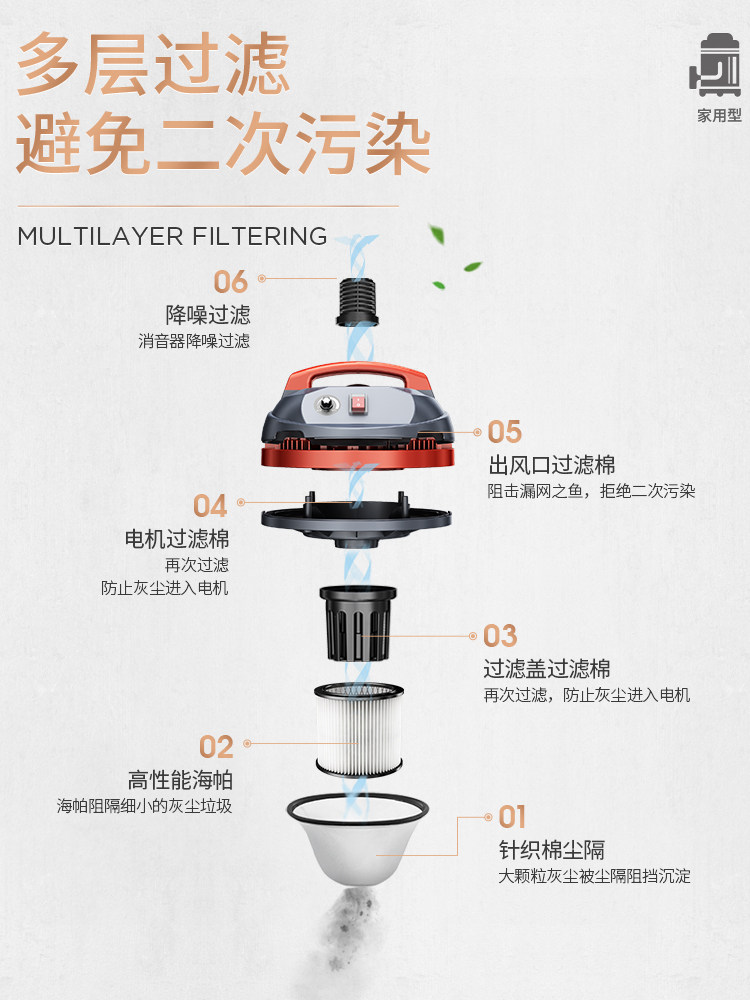 多层过滤
避免二次污染

家用型

MULTILAYER FILTERING

06
降噪过滤
消音器降噪过滤

05
出风口过滤棉
阻击漏网之鱼，拒绝二次污染

04
电机过滤棉
再次过滤
防止灰尘进入电机

03
过滤盖过滤棉
再次过滤，防止灰尘进入电机

02
高性能海帕
海帕阻隔细小的灰尘垃圾

01
针织棉尘隔
大颗粒灰尘被尘隔阻挡沉淀