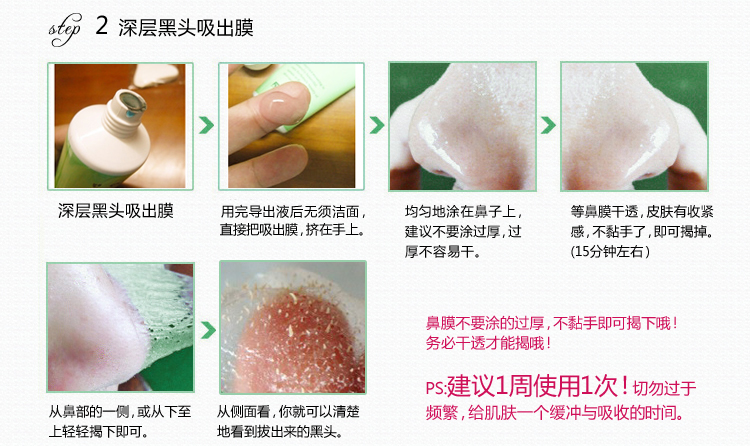 step 2 深层黑头吸出膜

深层黑头吸出膜

用完导出液后无须洁面，直接把吸出膜，挤在手上。

均匀地涂在鼻子上，建议不要涂过厚，过厚不容易干。

等鼻膜干透，皮肤有收紧感，不黏手了，即可揭掉。(15分钟左右)

从鼻部的一侧，或从下至上轻轻揭下即可。

从侧面看，你就可以清楚地看到拔出来的黑头。

鼻膜不要涂的过厚，不黏手即可揭下哦！务必干透才能揭哦！

PS:建议1周使用1次！切勿过于频繁，给肌肤一个缓冲与吸收的时间。