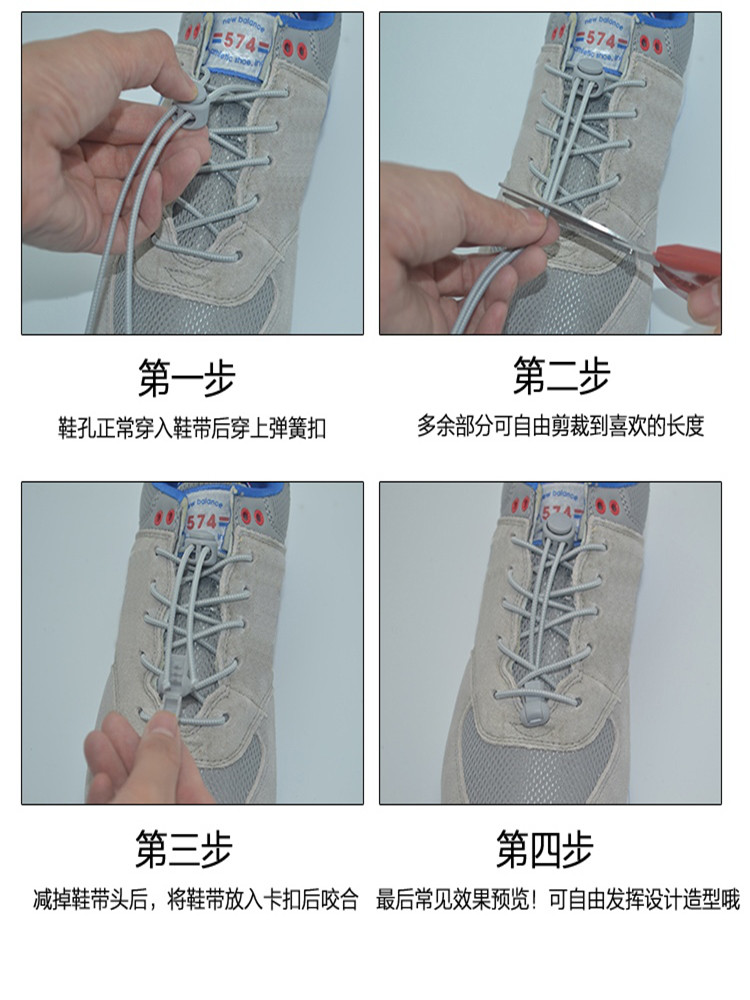 new balance
574

new balance
574

第一步
鞋孔正常穿入鞋带后穿上弹簧扣

第二步
多余部分可自由剪裁到喜欢的长度

574

574

第三步
减掉鞋带头后，将鞋带放入卡扣后咬合

第四步
最后常见效果预览！可自由发挥设计造型哦