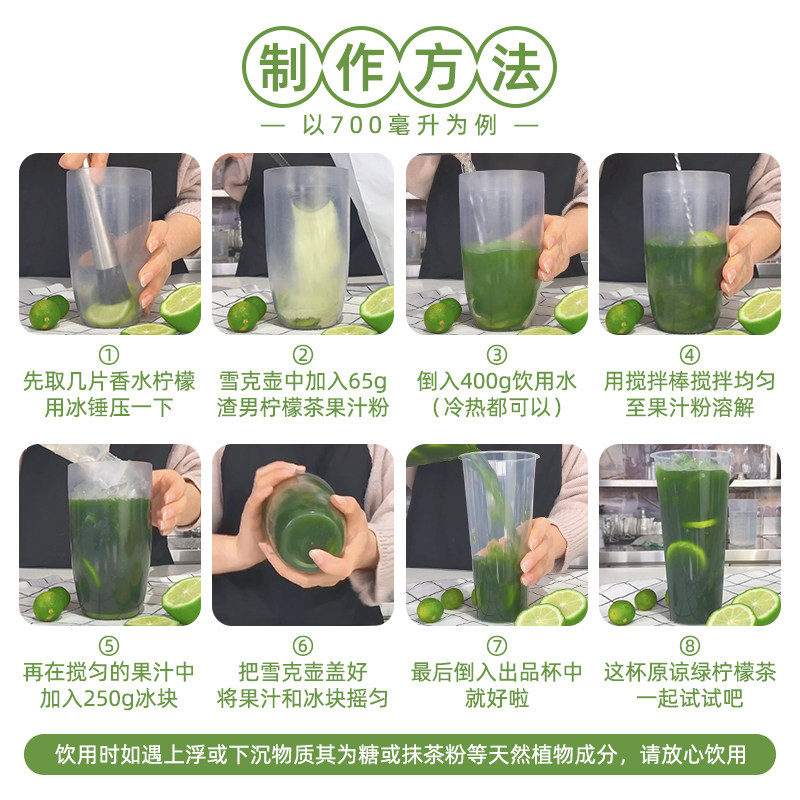 制作方法

— 以700毫升为例 —

①
先取几片香水柠檬
用冰锤压一下

②
雪克壶中加入65g
渣男柠檬茶果汁粉

③
倒入400g饮用水
（冷热都可以）

④
用搅拌棒搅拌均匀
至果汁粉溶解

⑤
再在搅匀的果汁中
加入250g冰块

⑥
把雪克壶盖好
将果汁和冰块摇匀

⑦
最后倒入出品杯中
就好啦

⑧
这杯原谅绿柠檬茶
一起试试吧

饮用时如遇上浮或下沉物质其为糖或抹茶粉等天然植物成分，请放心饮用