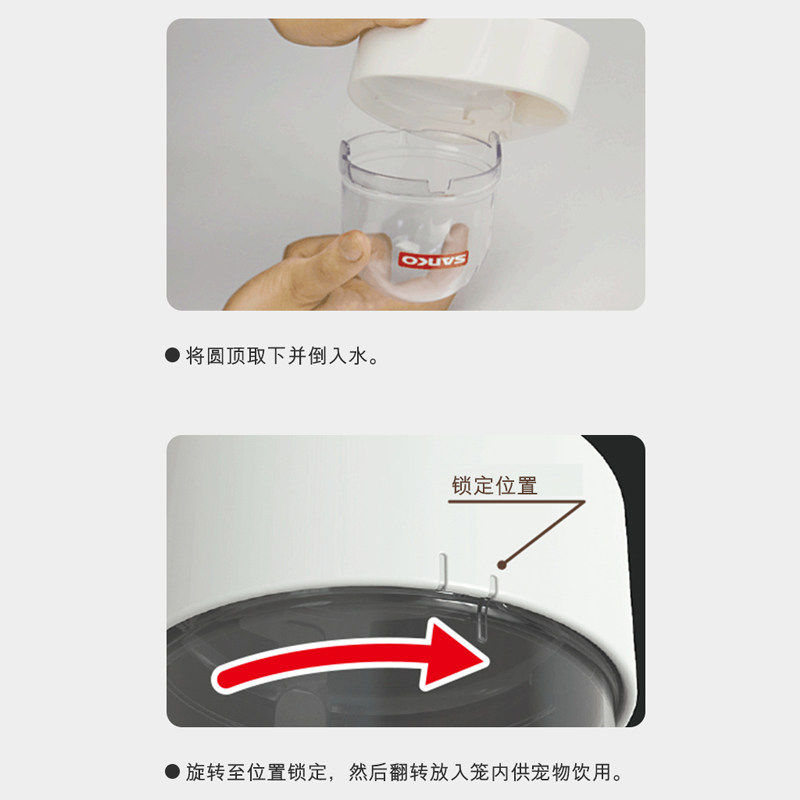 SANKO

● 将圆顶取下并倒入水。

锁定位置

● 旋转至位置锁定，然后翻转放入笼内供宠物饮用。