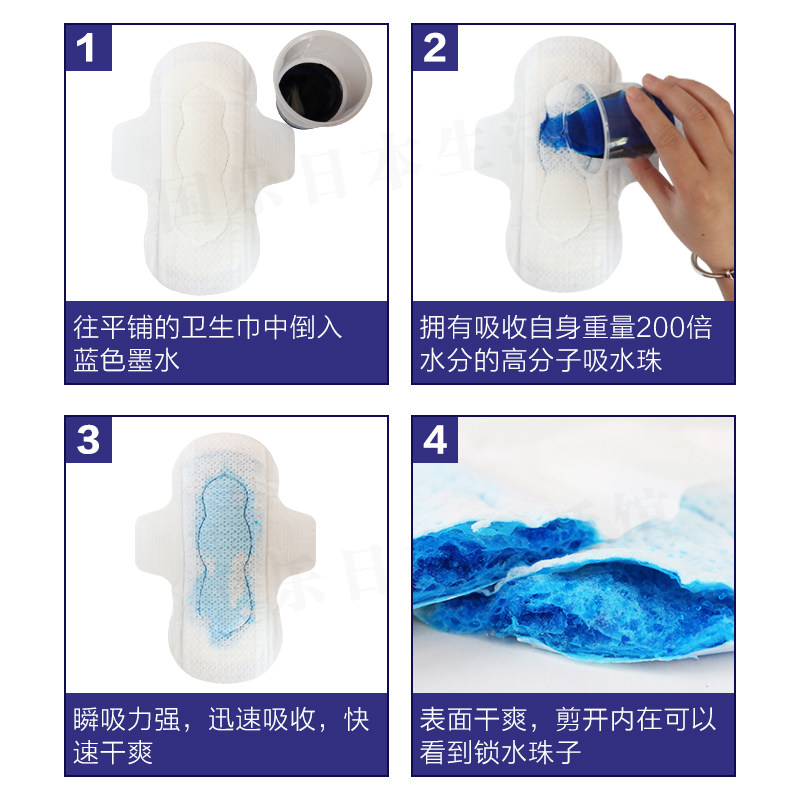 1

往平铺的卫生巾中倒入蓝色墨水

2

拥有吸收自身重量200倍水分的高分子吸水珠

3

瞬吸力强，迅速吸收，快速干爽

4

表面干爽，剪开内在可以看到锁水珠子