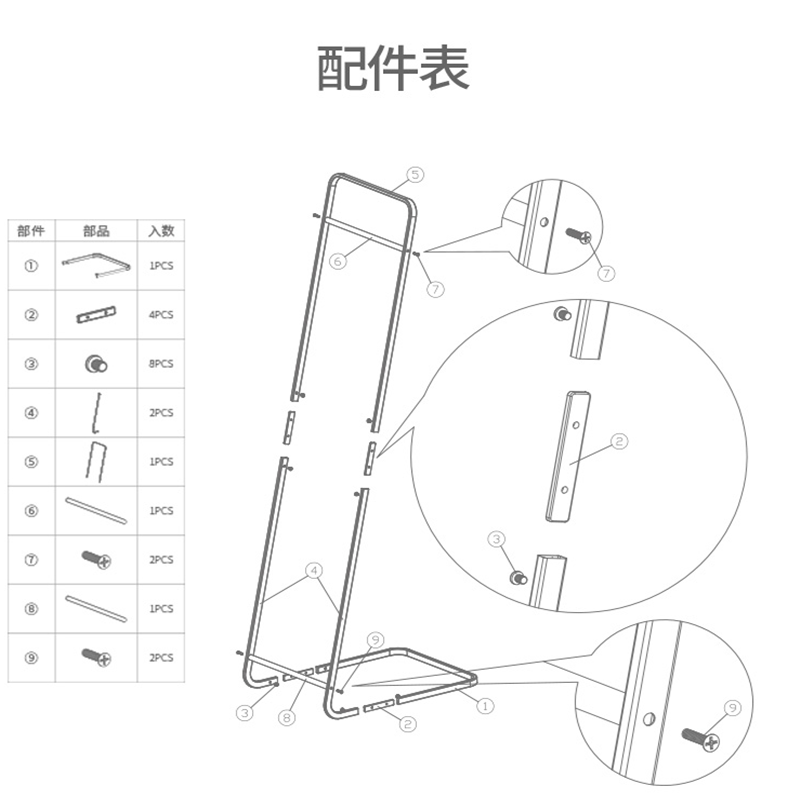 配件表

| 部件 | 部品 | 入数 |
|---|---|---|
| ① | | 1PCS |
| ② | | 4PCS |
| ③ | | 8PCS |
| ④ | | 2PCS |
| ⑤ | | 1PCS |
| ⑥ | | 1PCS |
| ⑦ | | 2PCS |
| ⑧ | | 1PCS |
| ⑨ | | 2PCS |

5
6
7
7
2
3
4
9
3
8
2
1
9