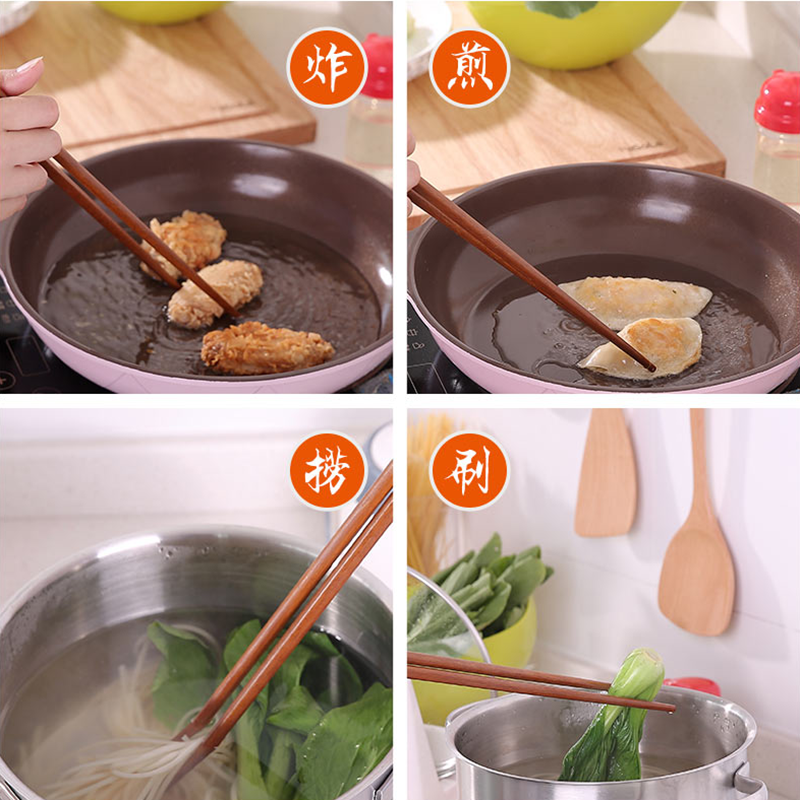 炸

煎

捞

涮