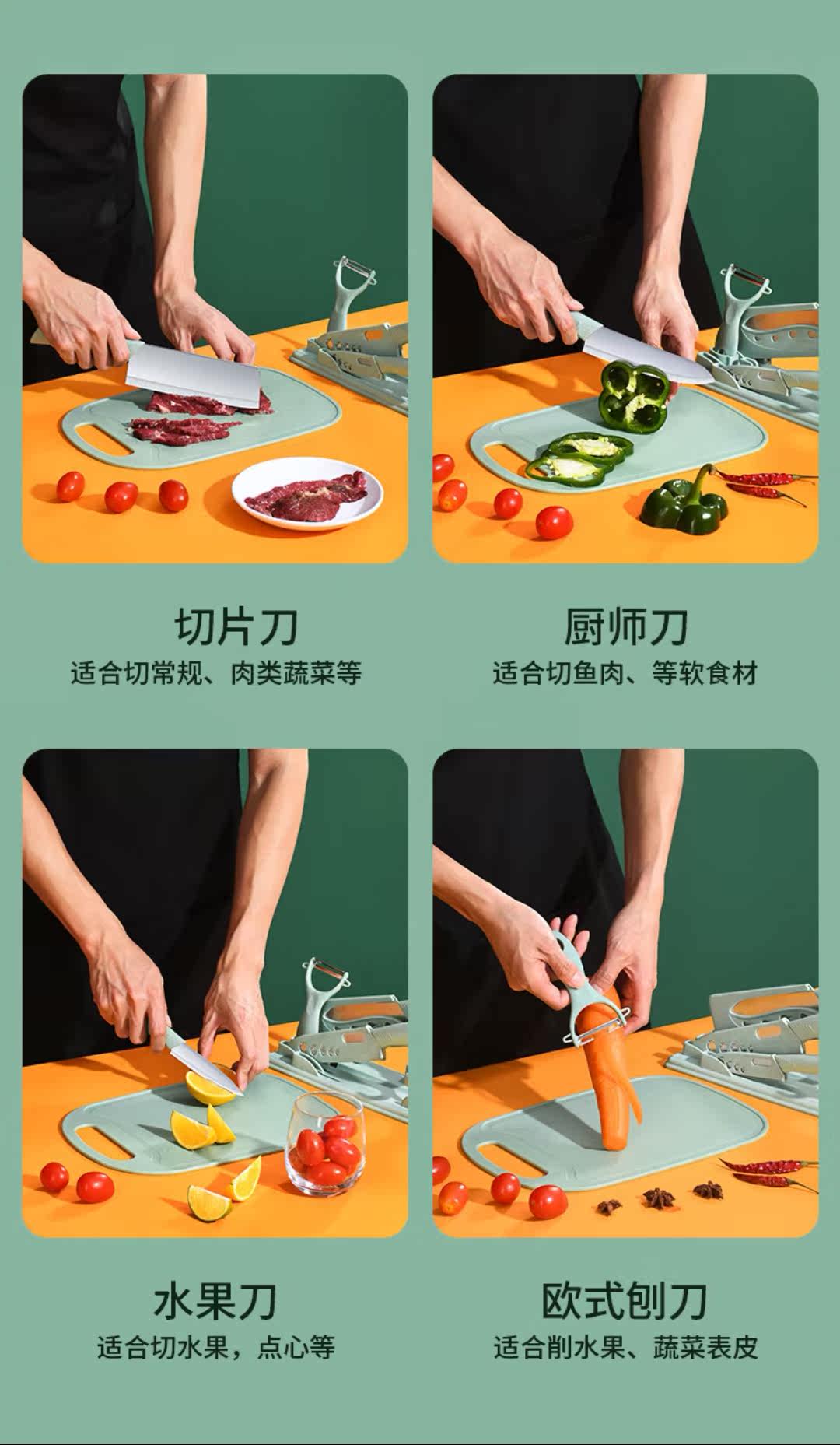 切片刀
适合切常规、肉类蔬菜等

厨师刀
适合切鱼肉、等软食材

水果刀
适合切水果，点心等

欧式刨刀
适合削水果、蔬菜表皮