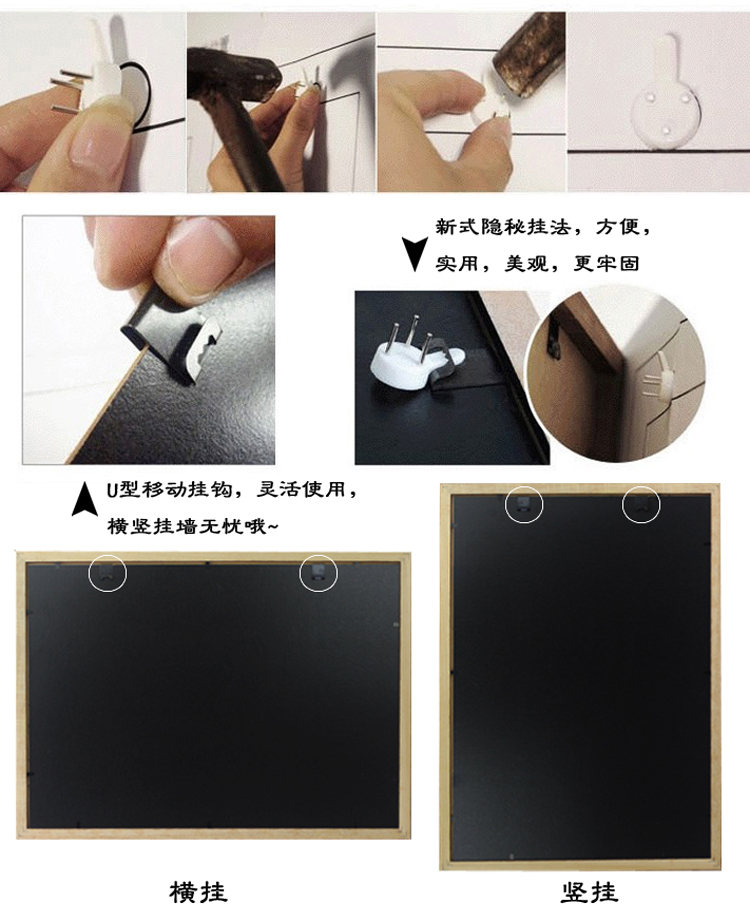 新式隐秘挂法，方便，实用，美观，更牢固

U型移动挂钩，灵活使用，横竖挂墙无忧哦~

横挂

竖挂