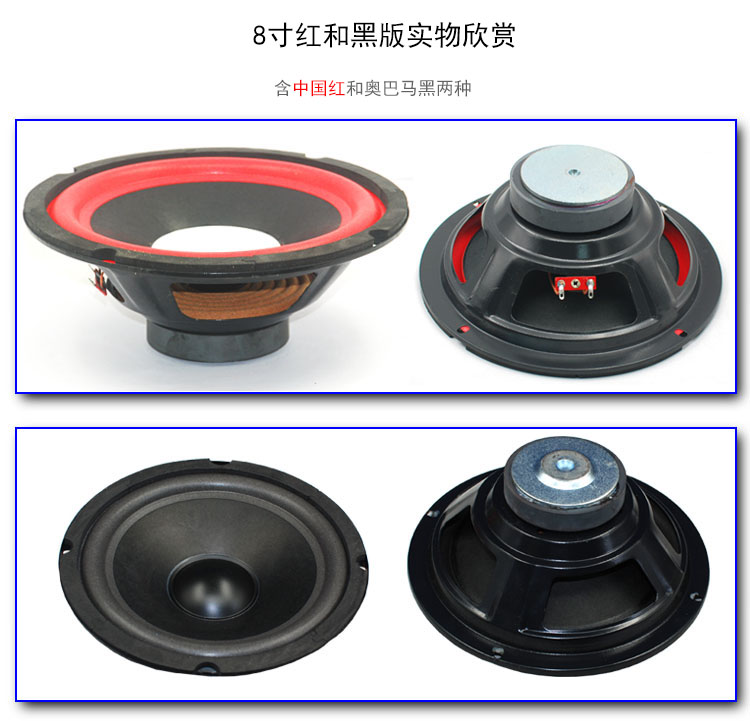 8寸红和黑版实物欣赏

含中国红和奥巴马黑两种