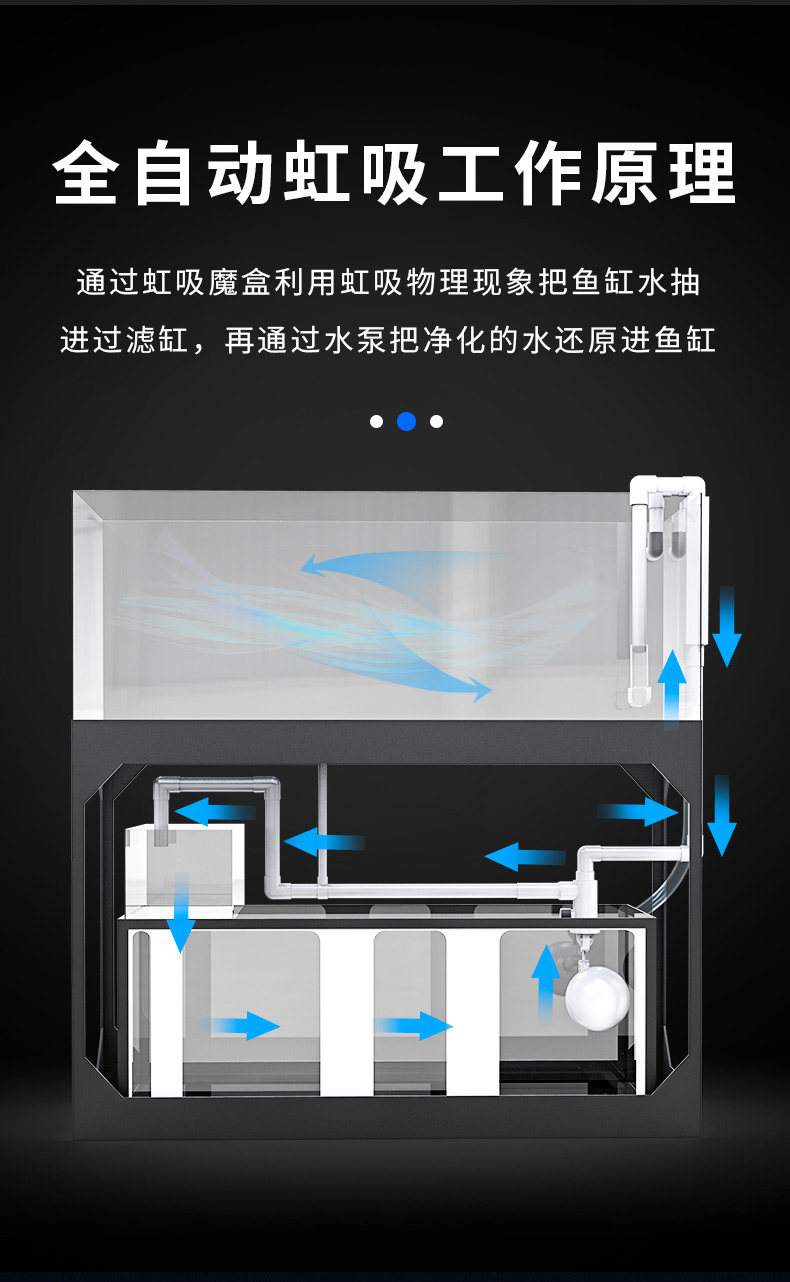 全自动虹吸工作原理

通过虹吸魔盒利用虹吸物理现象把鱼缸水抽进过滤缸，再通过水泵把净化的水还原进鱼缸