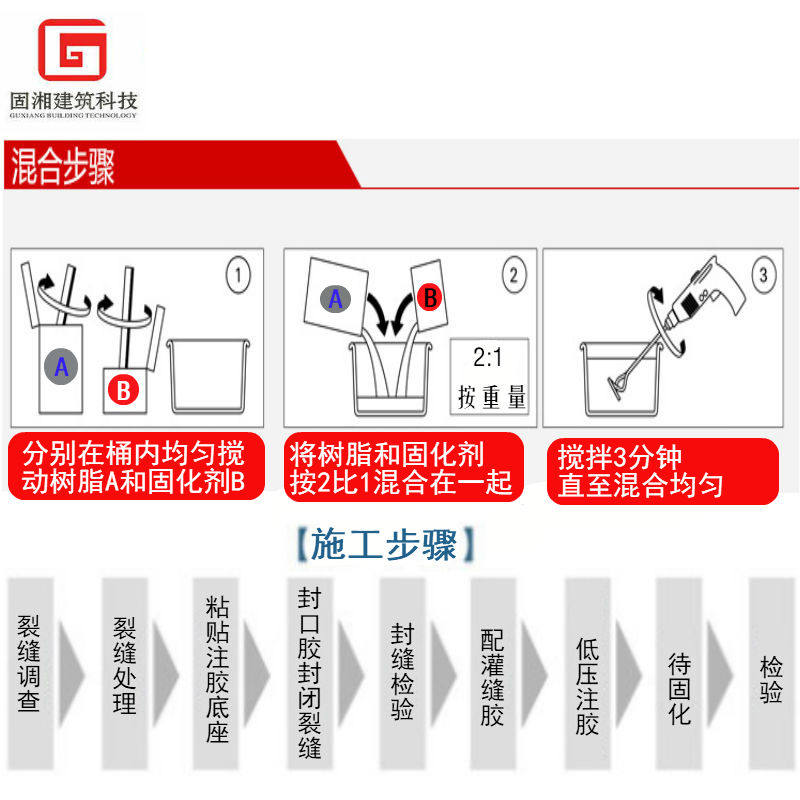 固湘建筑科技
GUXIANG BUILDING TECHNOLOGY

混合步骤

①
A
B

②
A
B
2:1
按重量

③

分别在桶内均匀搅动树脂A和固化剂B

将树脂和固化剂按2比1混合在一起

搅拌3分钟直至混合均匀

【施工步骤】

裂缝调查

裂缝处理

粘贴注胶底座

封口胶封闭裂缝

封缝检验

配灌缝胶

低压注胶

待固化

检验