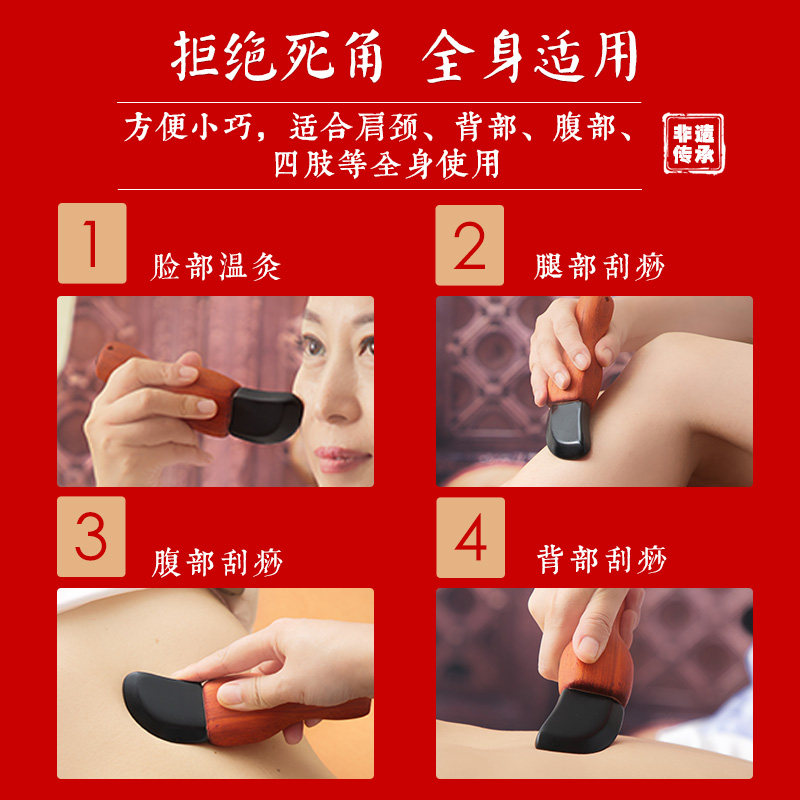 拒绝死角 全身适用

方便小巧，适合肩颈、背部、腹部、四肢等全身使用

非遗传承

1 脸部温灸

2 腿部刮痧

3 腹部刮痧

4 背部刮痧