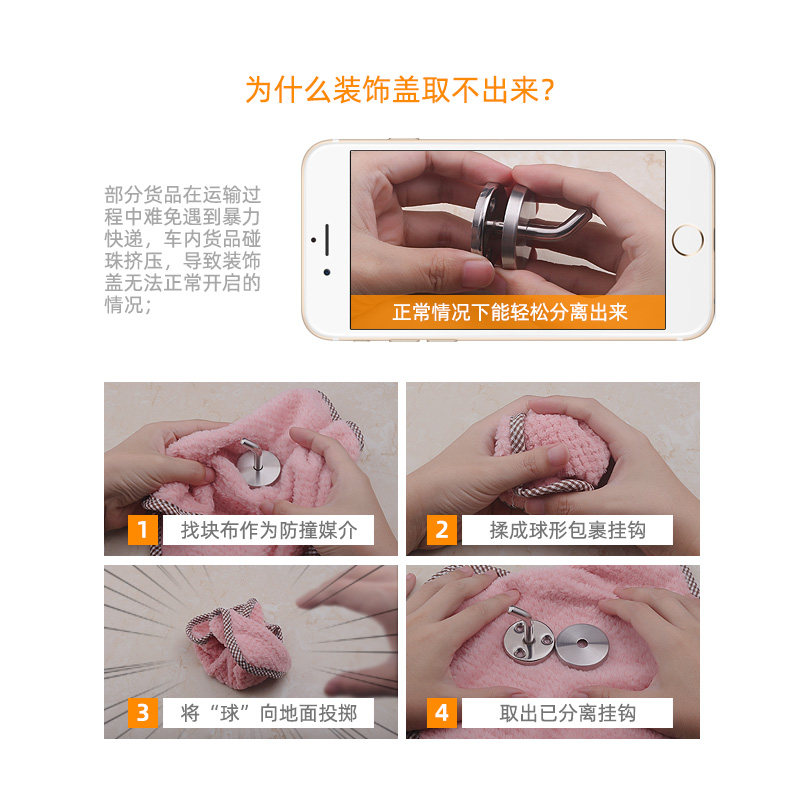 为什么装饰盖取不出来?

部分货品在运输过程中难免遇到暴力快递，车内货品碰珠挤压，导致装饰盖无法正常开启的情况;

正常情况下能轻松分离出来

1 找块布作为防撞媒介

2 揉成球形包裹挂钩

3 将“球”向地面投掷

4 取出已分离挂钩