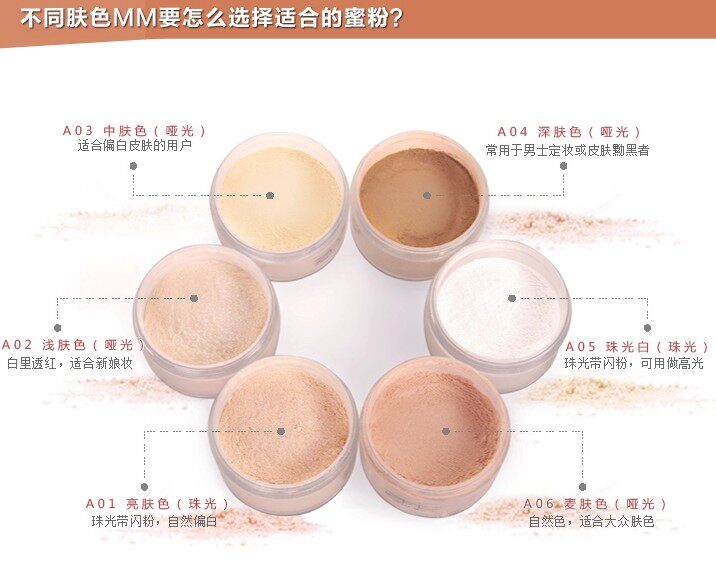 不同肤色MM要怎么选择适合的蜜粉？

A03 中肤色（哑光）
适合偏白皮肤的用户

A04 深肤色（哑光）
常用于男士定妆或皮肤黝黑者

A02 浅肤色（哑光）
白里透红，适合新娘妆

A05 珠光白（珠光）
珠光带闪粉，可用做高光

A01 亮肤色（珠光）
珠光带闪粉，自然偏白

A06 麦肤色（哑光）
自然色，适合大众肤色