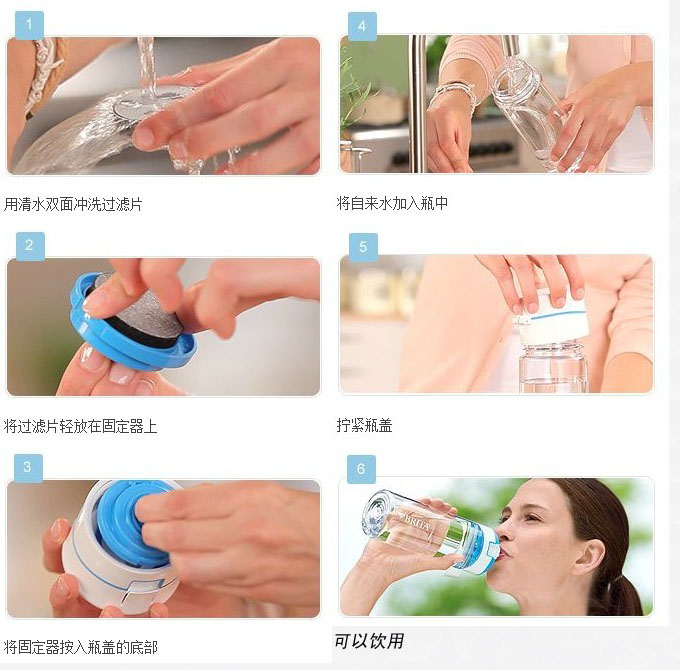 1

用清水双面冲洗过滤片

2

将过滤片轻放在固定器上

3

将固定器按入瓶盖的底部

4

将自来水加入瓶中

5

拧紧瓶盖

6

BRITA

可以饮用