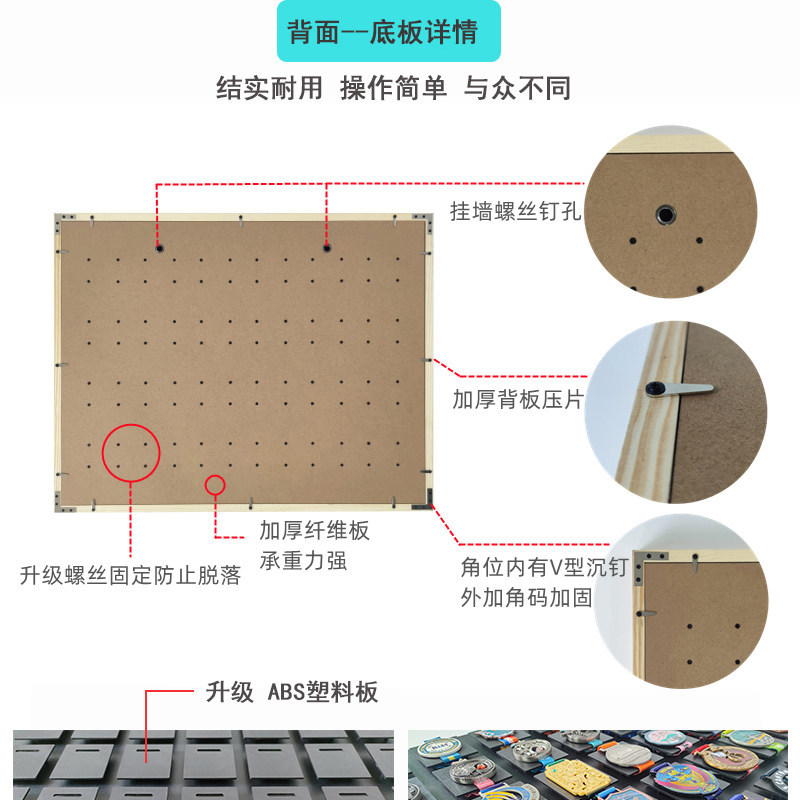 背面--底板详情

结实耐用 操作简单 与众不同

挂墙螺丝钉孔

加厚背板压片

加厚纤维板
承重力强

升级螺丝固定防止脱落

角位内有V型沉钉
外加角码加固

升级 ABS塑料板