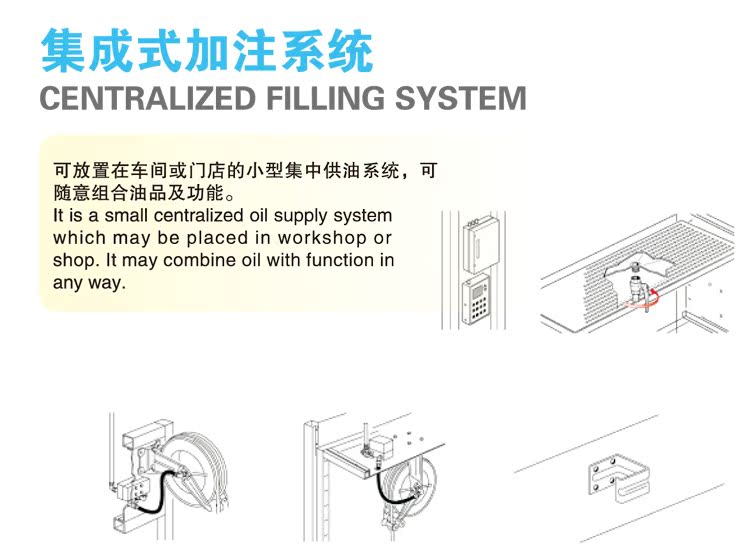 集成式加注系统
CENTRALIZED FILLING SYSTEM

可放置在车间或门店的小型集中供油系统，可随意组合油品及功能。
It is a small centralized oil supply system which may be placed in workshop or shop. It may combine oil with function in any way.