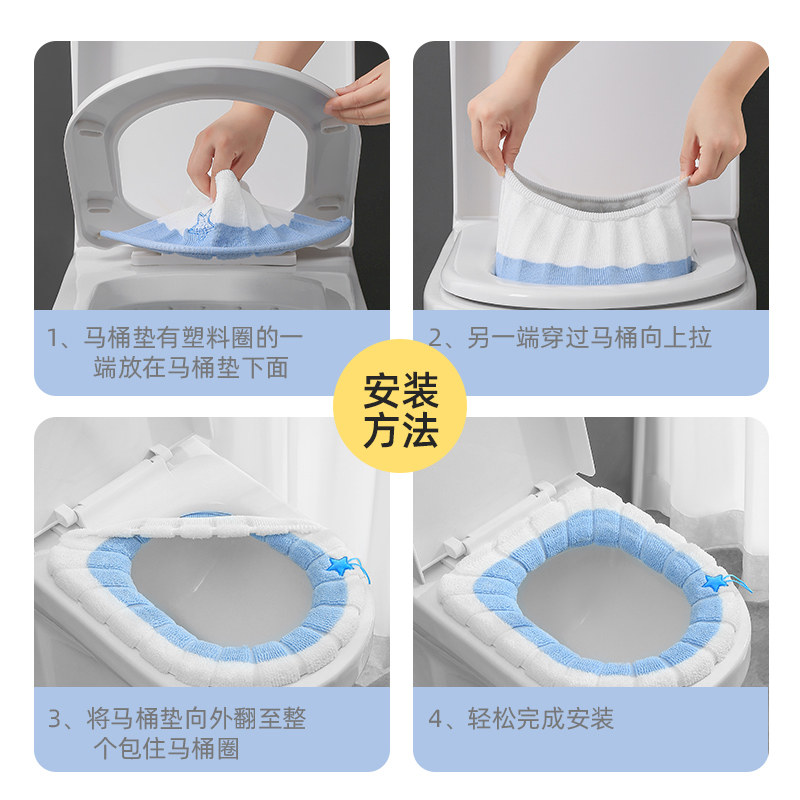 1、马桶垫有塑料圈的一端放在马桶垫下面

2、另一端穿过马桶向上拉

安装方法

3、将马桶垫向外翻至整个包住马桶圈

4、轻松完成安装